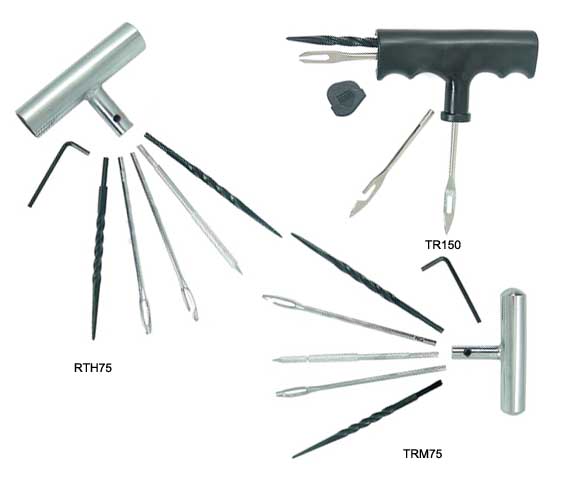 TR150

RTH75

TRM75